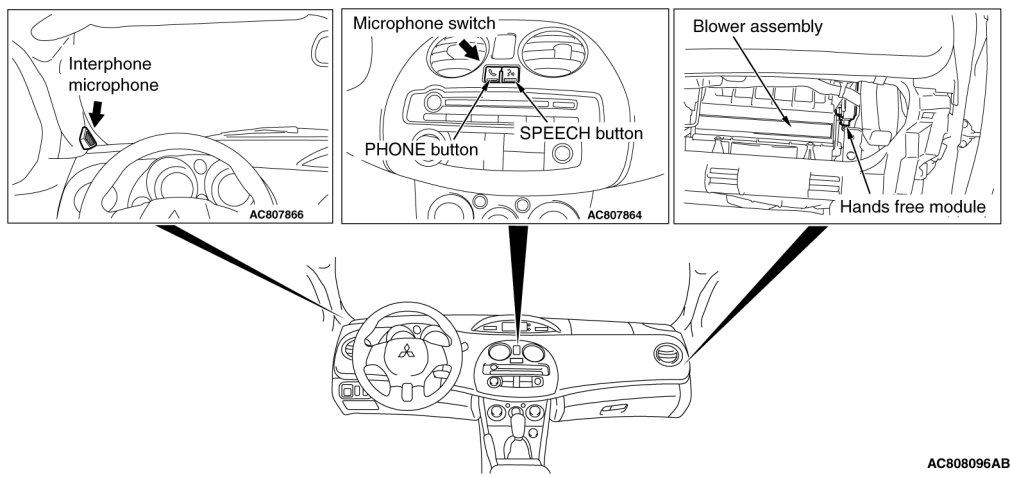 Interphone microphone

AC807866

Microphone switch

PHONE button

SPEECH button

AC807864

Blower assembly

Hands free module

AC808096AB