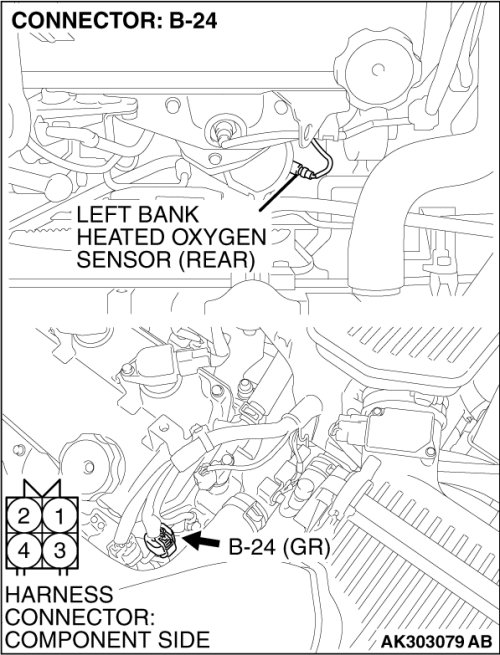 CONNECTOR: B-24

LEFT BANK HEATED OXYGEN SENSOR (REAR)

2 1
4 3

B-24 (GR)

HARNESS CONNECTOR: COMPONENT SIDE

AK303079 AB