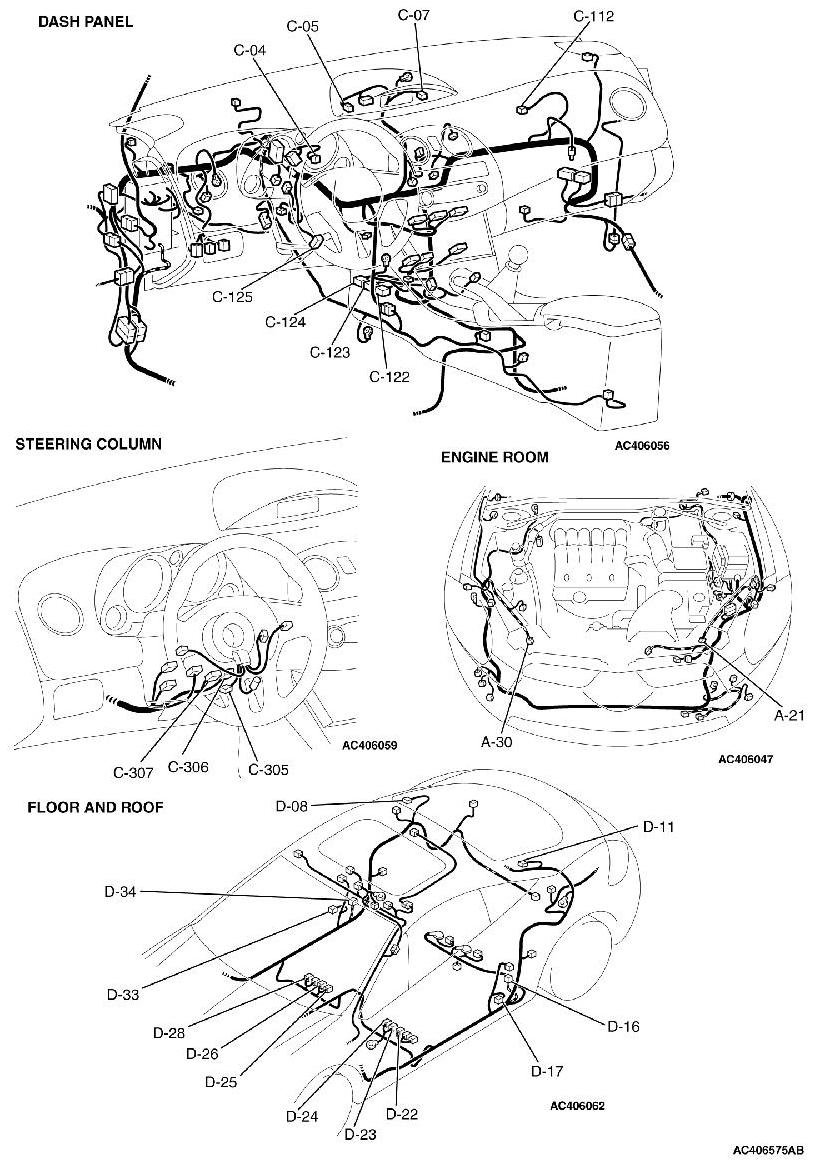 DASH PANEL

C-05
C-07
C-112
C-04
C-125
C-124
C-123
C-122
AC406056

STEERING COLUMN

C-307
C-306
C-305
AC406059

ENGINE ROOM

A-30
A-21
AC406047

FLOOR AND ROOF

D-08
D-11
D-34
D-33
D-28
D-26
D-25
D-24
D-23
D-22
D-17
D-16
AC406052

AC406575AB