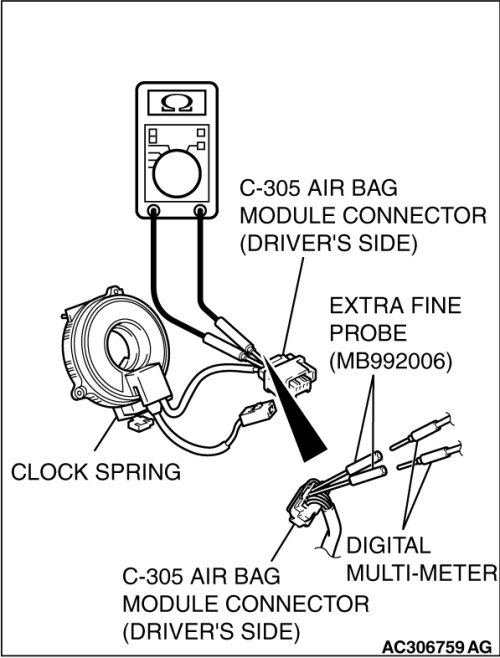 Ω

C-305 AIR BAG MODULE CONNECTOR (DRIVER'S SIDE)

EXTRA FINE PROBE (MB992006)

CLOCK SPRING

DIGITAL MULTI-METER

C-305 AIR BAG MODULE CONNECTOR (DRIVER'S SIDE)

AC306759 AG