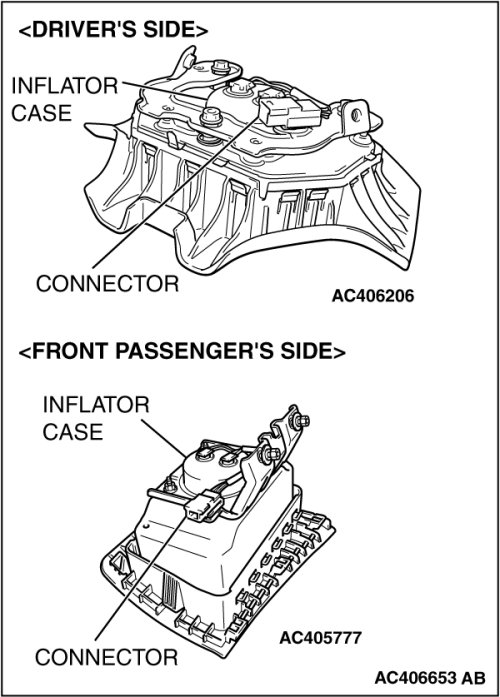 <DRIVER'S SIDE>

INFLATOR CASE

CONNECTOR

AC406206

<FRONT PASSENGER'S SIDE>

INFLATOR CASE

CONNECTOR

AC405777

AC406653 AB