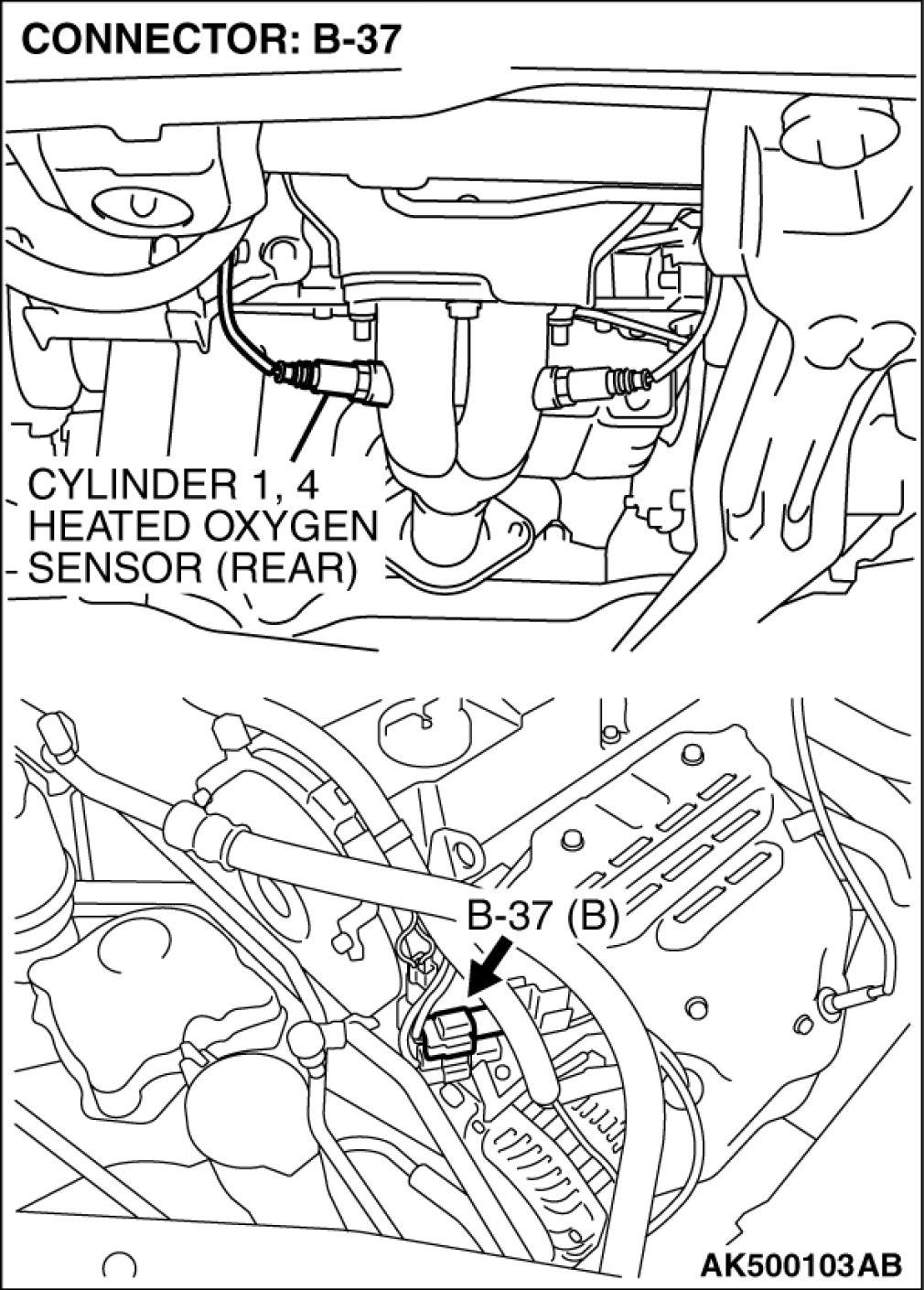 CONNECTOR: B-37

CYLINDER 1, 4
HEATED OXYGEN
SENSOR (REAR)

B-37 (B)

AK500103AB