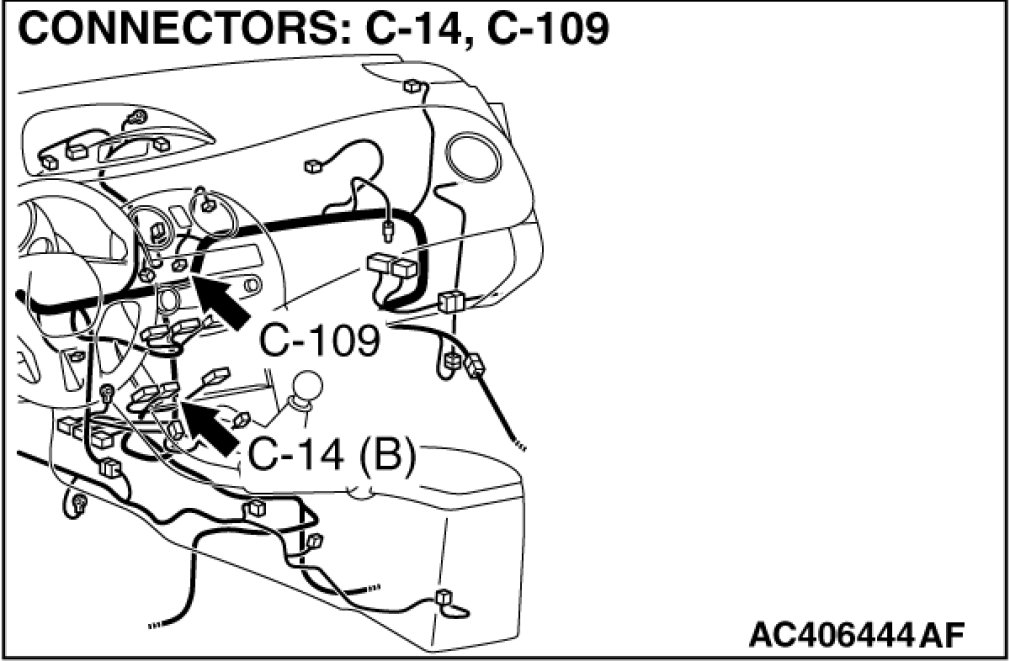 CONNECTORS: C-14, C-109

C-109

C-14 (B)

AC406444AF