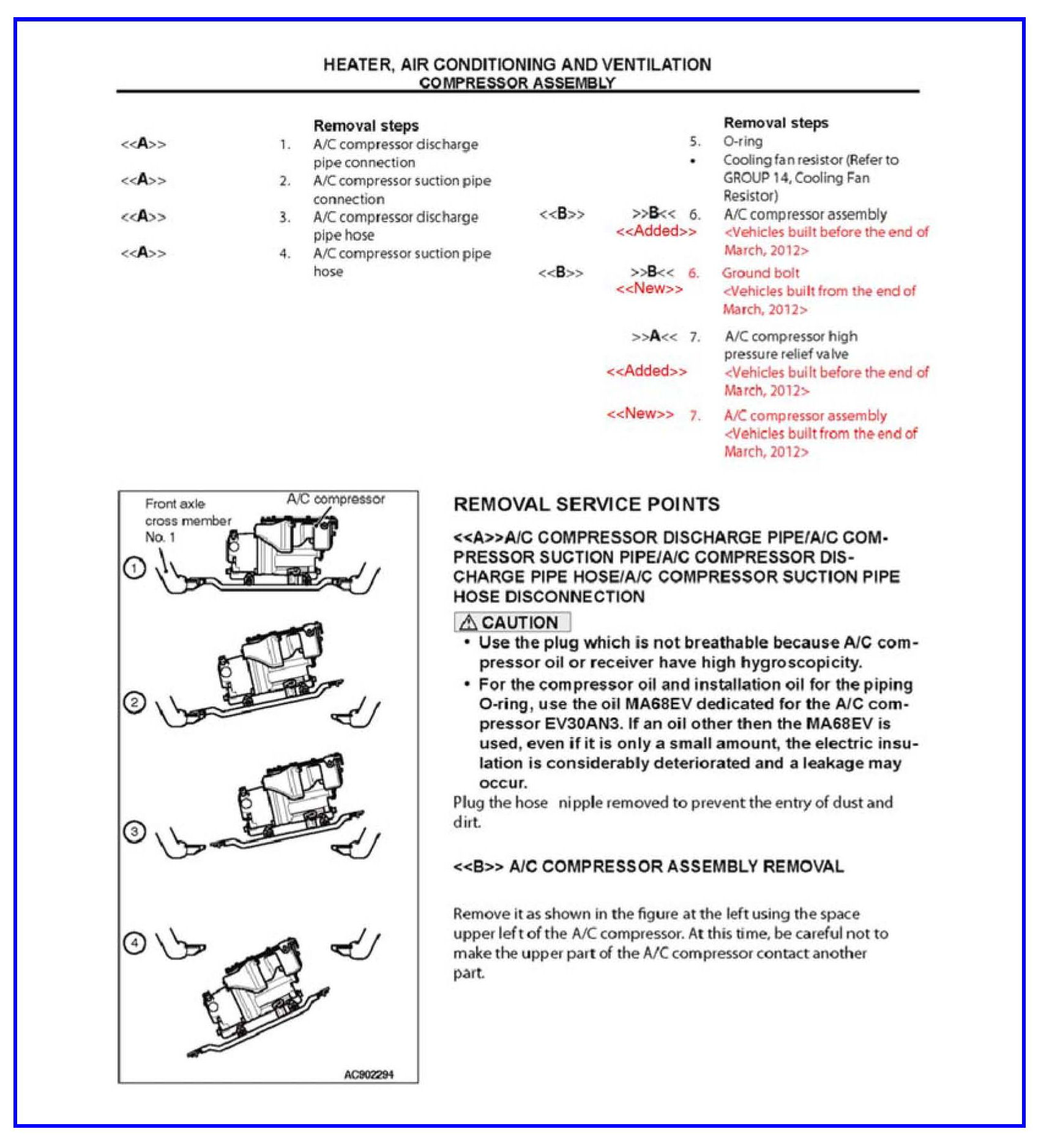 HEATER, AIR CONDITIONING AND VENTILATION
COMPRESSOR ASSEMBLY

Removal steps
<<A>> 1. A/C compressor discharge pipe connection
<<A>> 2. A/C compressor suction pipe connection
<<A>> 3. A/C compressor discharge pipe hose
<<A>> 4. A/C compressor suction pipe hose

Removal steps
5. O-ring
• Cooling fan resistor (Refer to GROUP 14, Cooling Fan Resistor)
<<B>> >>B<< 6. A/C compressor assembly
<<Added>> <Vehicles built before the end of March, 2012>
<<B>> >>B<< 6. Ground bolt
<<New>> <Vehicles built from the end of March, 2012>
>>A<< 7. A/C compressor high pressure relief valve
<<Added>> <Vehicles built before the end of March, 2012>
<<New>> 7. A/C compressor assembly <Vehicles built from the end of March, 2012>

Front axle cross member No. 1
A/C compressor
1
2
3
4
AC902294

REMOVAL SERVICE POINTS

<<A>>A/C COMPRESSOR DISCHARGE PIPE/A/C COMPRESSOR SUCTION PIPE/A/C COMPRESSOR DISCHARGE PIPE HOSE/A/C COMPRESSOR SUCTION PIPE HOSE DISCONNECTION

CAUTION
• Use the plug which is not breathable because A/C compressor oil or receiver have high hygroscopicity.
• For the compressor oil and installation oil for the piping O-ring, use the oil MA68EV dedicated for the A/C compressor EV30AN3. If an oil other then the MA68EV is used, even if it is only a small amount, the electric insulation is considerably deteriorated and a leakage may occur.
Plug the hose nipple removed to prevent the entry of dust and dirt.

<<B>> A/C COMPRESSOR ASSEMBLY REMOVAL

Remove it as shown in the figure at the left using the space upper left of the A/C compressor. At this time, be careful not to make the upper part of the A/C compressor contact another part.