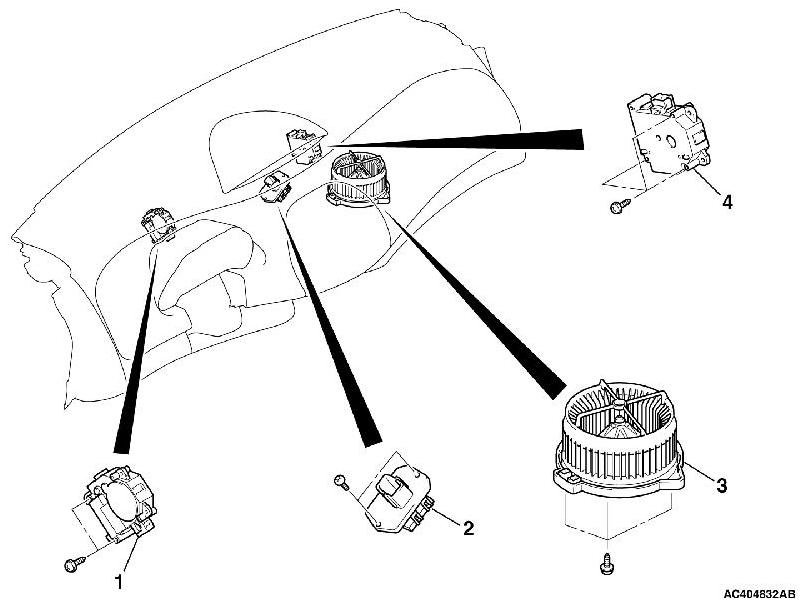 4

1

2

3

AC404832AB