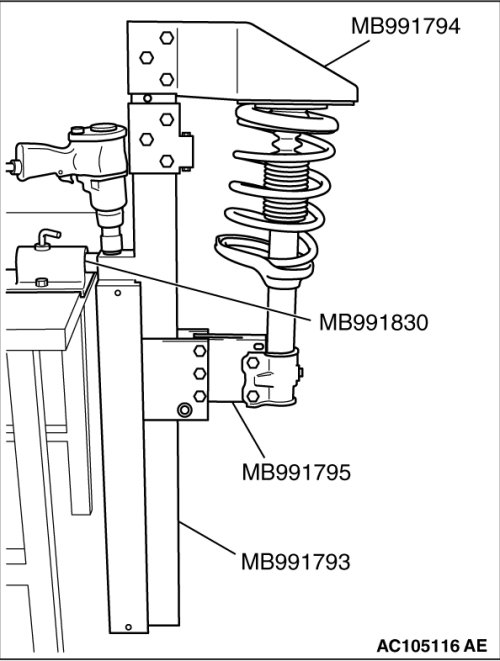 MB991794

MB991830

MB991795

MB991793

AC105116 AE