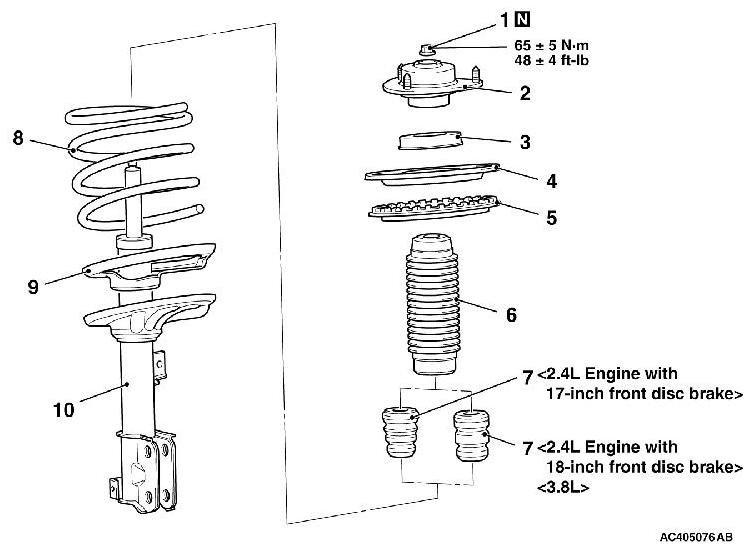 1 N
65 ± 5 N·m
48 ± 4 ft-lb

2

3

4

5

6

7 <2.4L Engine with 17-inch front disc brake>

7 <2.4L Engine with 18-inch front disc brake> <3.8L>

8

9

10

AC405076AB