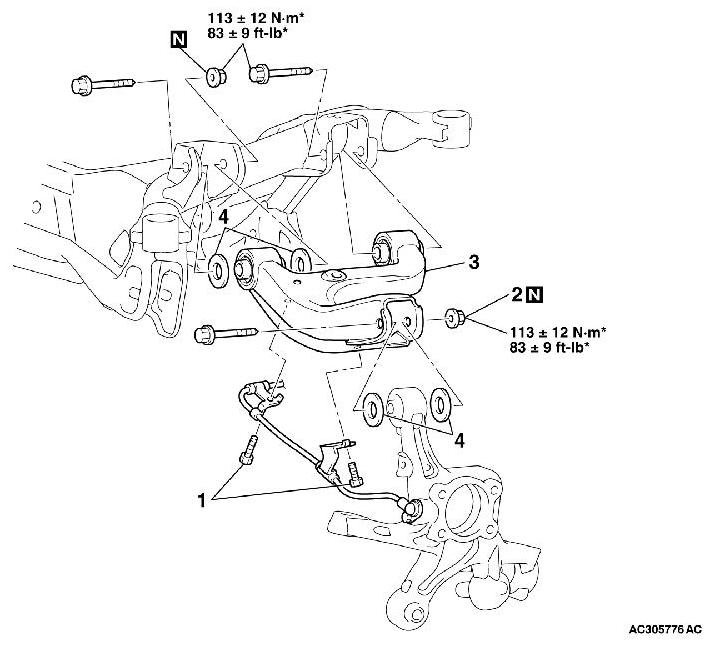 113 ± 12 N·m*
83 ± 9 ft-lb*

N

4

3

2 N

113 ± 12 N·m*
83 ± 9 ft-lb*

4

1

AC305776 AC