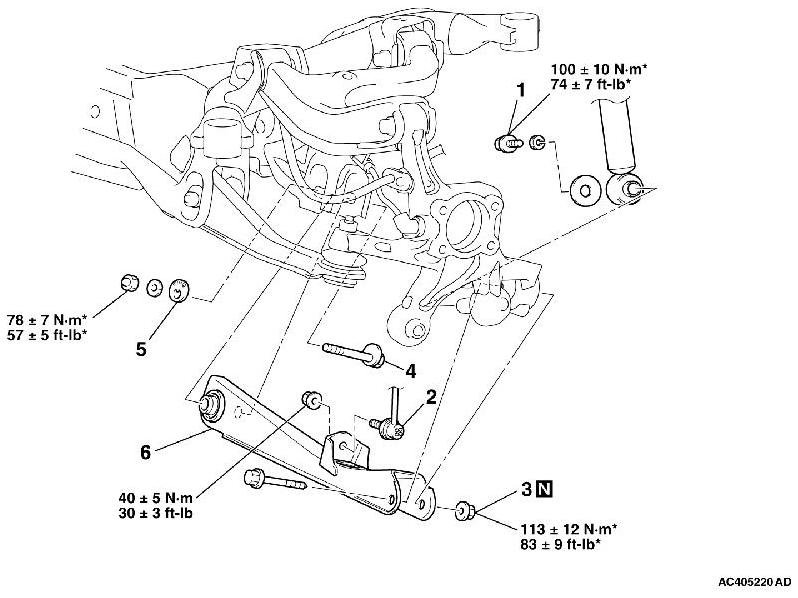 100 ± 10 N·m*
74 ± 7 ft-lb*

1

78 ± 7 N·m*
57 ± 5 ft-lb*

5

4

2

6

40 ± 5 N·m
30 ± 3 ft-lb

3 N

113 ± 12 N·m*
83 ± 9 ft-lb*

AC405220 AD