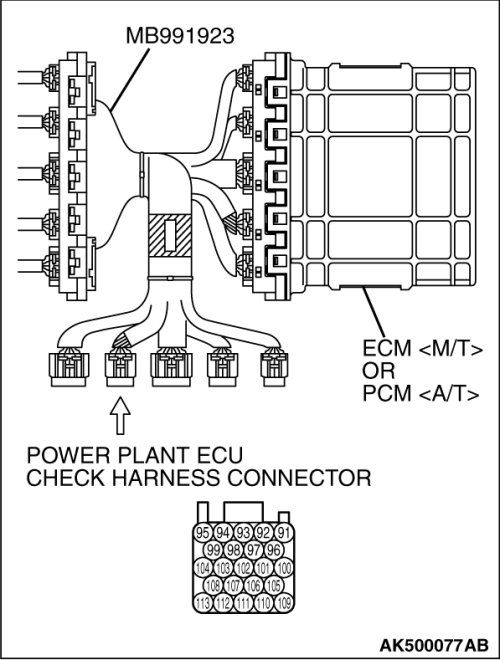 MB991923

ECM <M/T>
OR
PCM <A/T>

POWER PLANT ECU
CHECK HARNESS CONNECTOR

95 94 93 92 91
99 98 97 96
104 103 102 101 100
108 107 106 105
113 112 111 110 109

AK500077AB