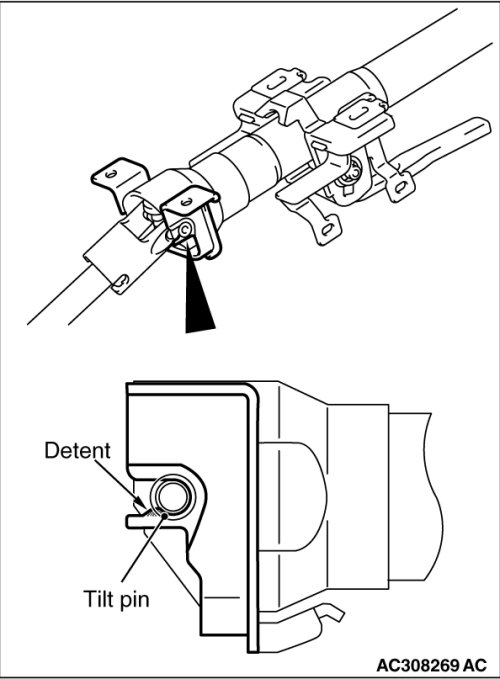 Detent

Tilt pin

AC308269 AC