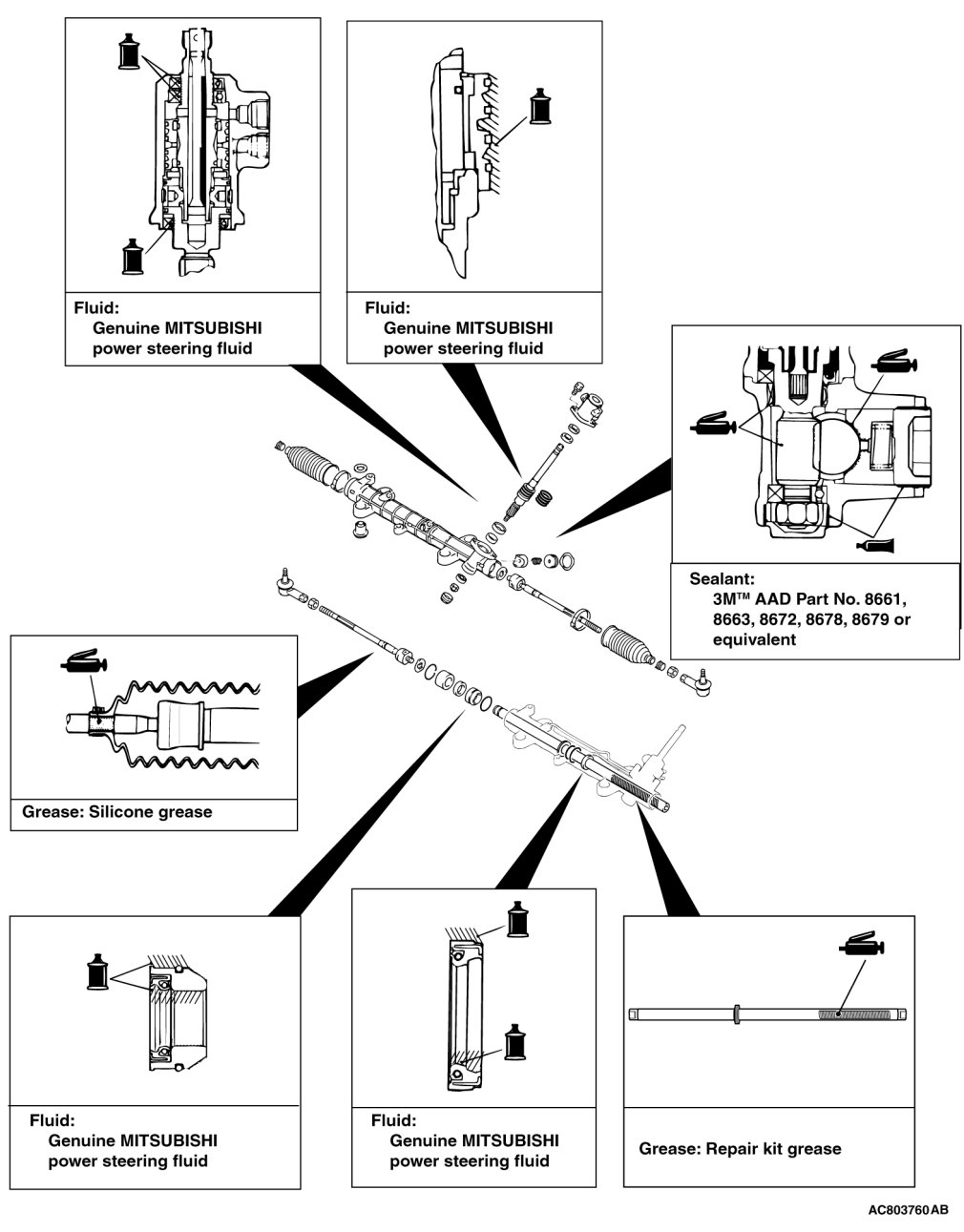 Fluid:
Genuine MITSUBISHI power steering fluid

Fluid:
Genuine MITSUBISHI power steering fluid

Sealant:
3M™ AAD Part No. 8661, 8663, 8672, 8678, 8679 or equivalent

Grease: Silicone grease

Fluid:
Genuine MITSUBISHI power steering fluid

Fluid:
Genuine MITSUBISHI power steering fluid

Grease: Repair kit grease

AC803760AB