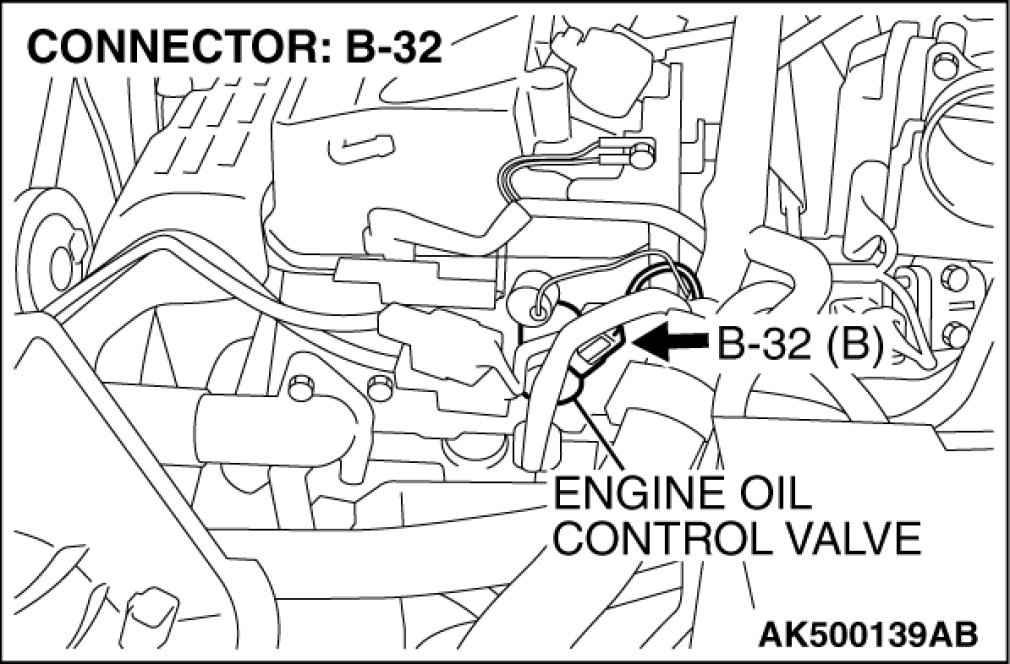 CONNECTOR: B-32

B-32 (B)

ENGINE OIL CONTROL VALVE

AK500139AB