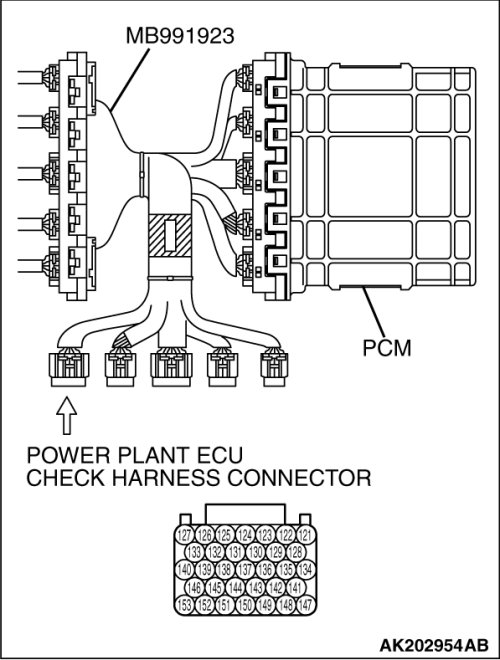 MB991923

PCM

POWER PLANT ECU
CHECK HARNESS CONNECTOR

127 126 125 124 123 122 121
133 132 131 130 129 128
140 139 138 137 136 135 134
146 145 144 143 142 141
153 152 151 150 149 148 147

AK202954AB