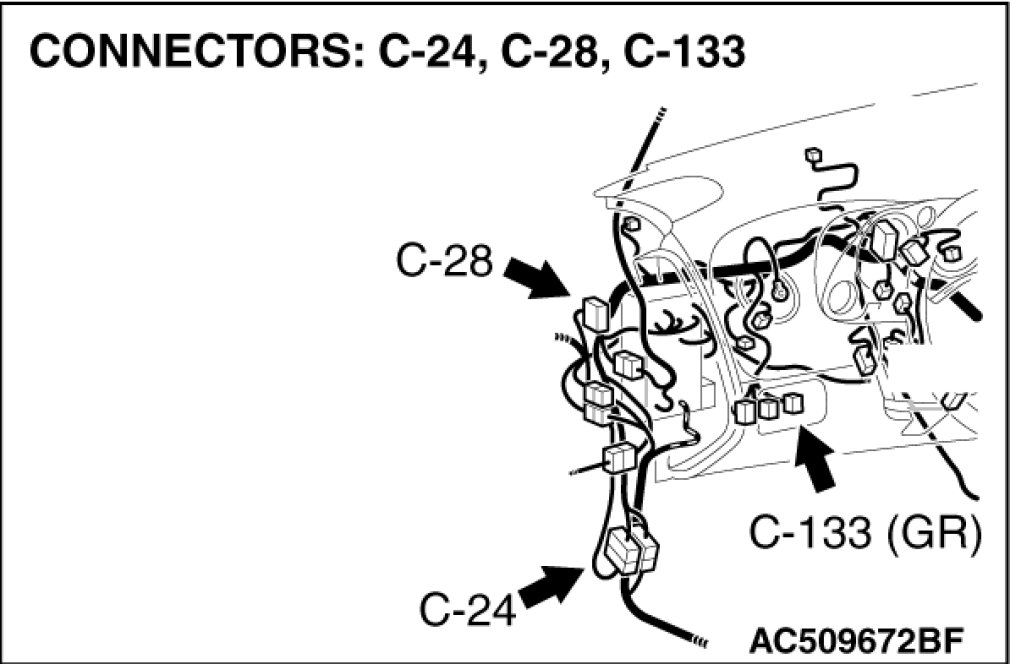 CONNECTORS: C-24, C-28, C-133

C-28

C-133 (GR)

C-24

AC509672BF