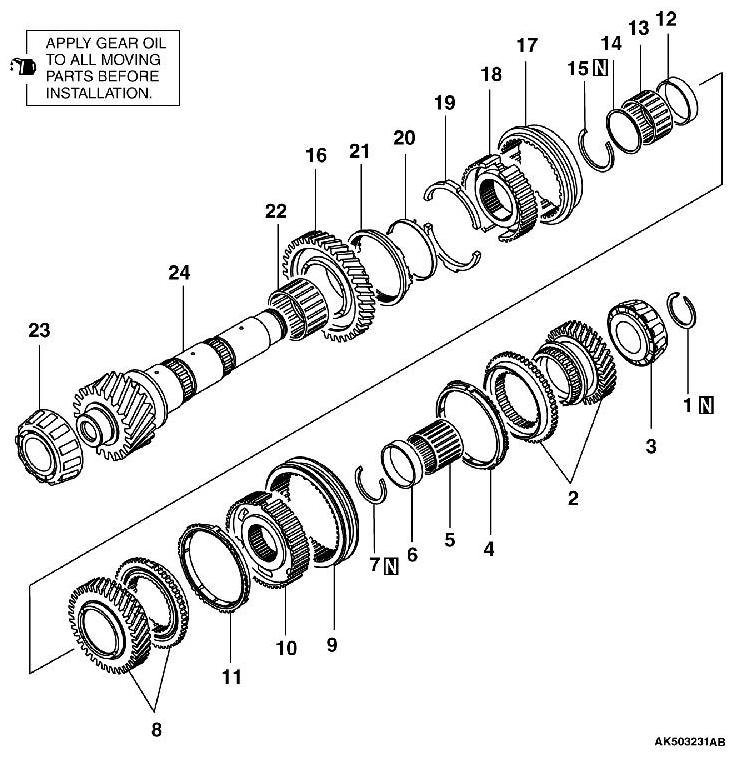 APPLY GEAR OIL TO ALL MOVING PARTS BEFORE INSTALLATION.

17
13
12
14
15 N
18
19
20
21
16
22
24
23
1 N
3
2
4
5
6
7 N
9
10
11
8

AK503231AB