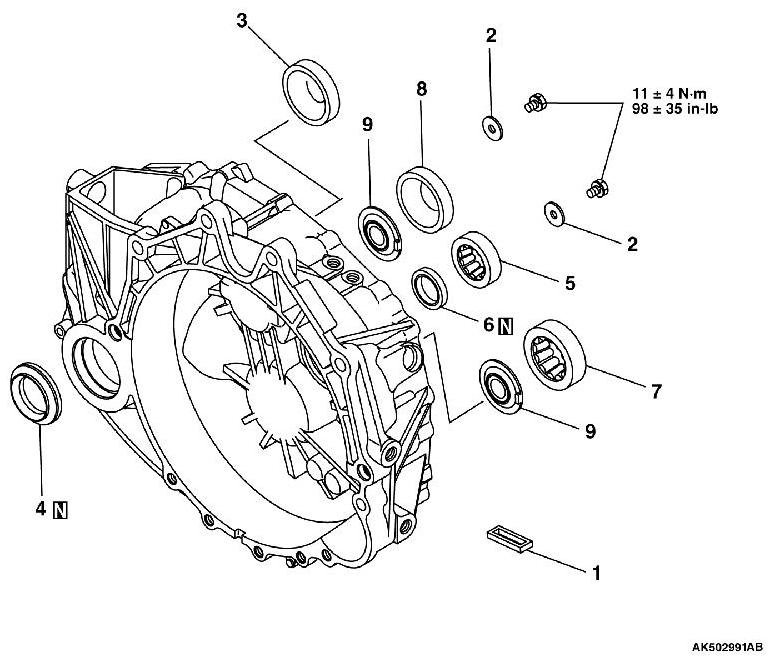 3

2

11 ± 4 N·m
98 ± 35 in-lb

8

9

2

5

6 N

7

9

4 N

1

AK502991AB