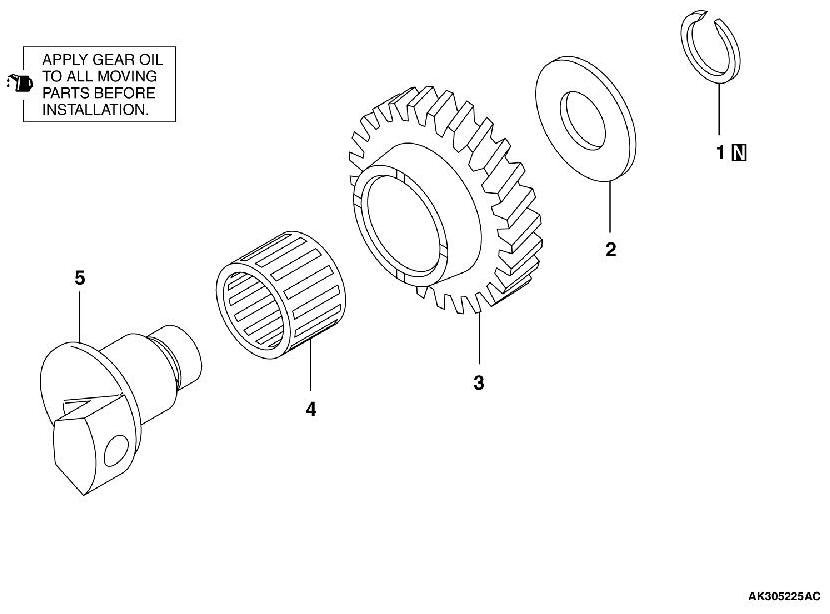 APPLY GEAR OIL TO ALL MOVING PARTS BEFORE INSTALLATION.

1 N

2

3

4

5

AK305225AC