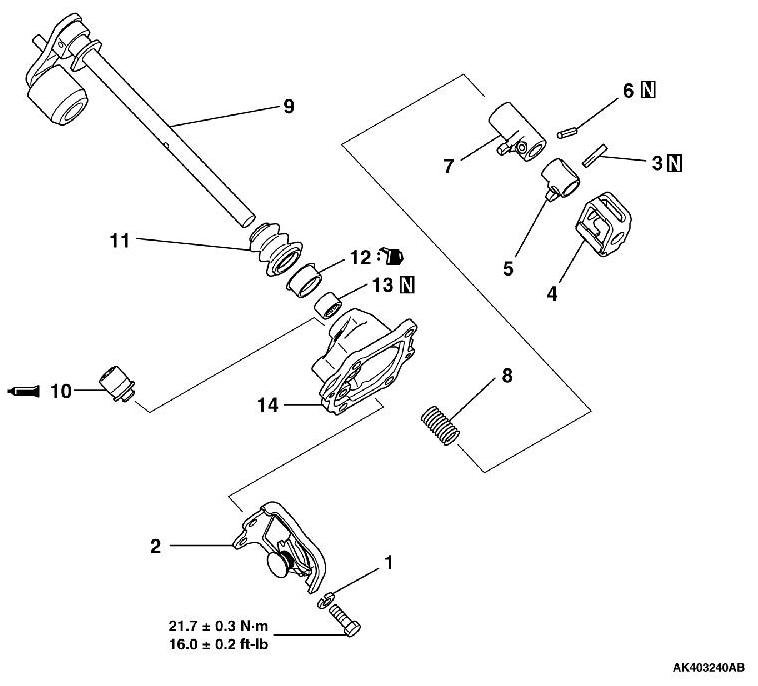 9

6 N

7

3 N

5

4

11

12

13 N

10

14

8

2

1

21.7 ± 0.3 N·m
16.0 ± 0.2 ft-lb

AK403240AB