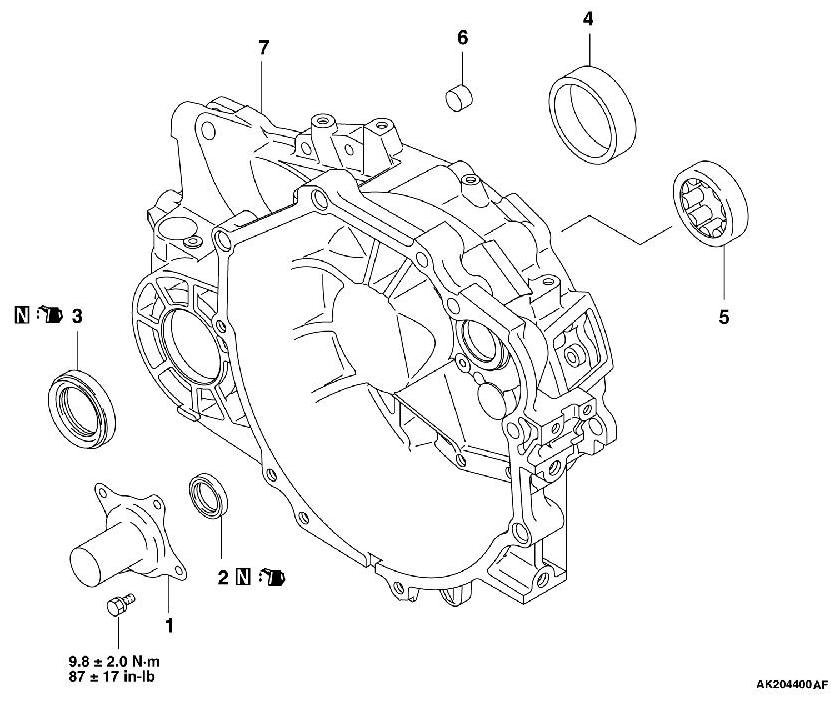 7

6

4

5

N 3

2 N

1

9.8 ± 2.0 N·m
87 ± 17 in-lb

AK204400AF