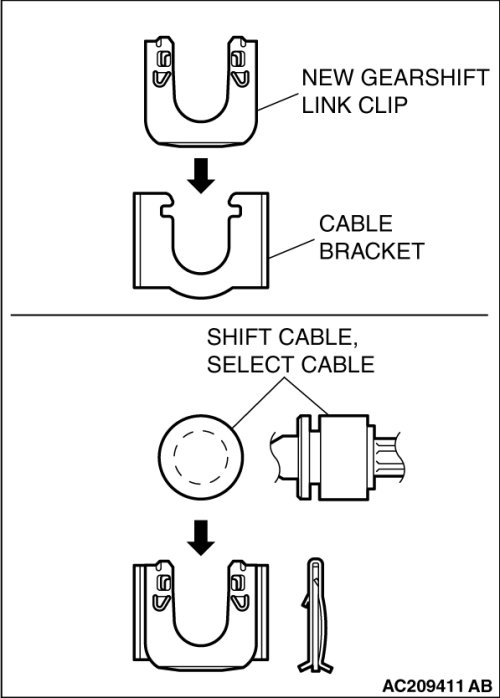 NEW GEARSHIFT LINK CLIP

CABLE BRACKET

SHIFT CABLE, SELECT CABLE

AC209411 AB