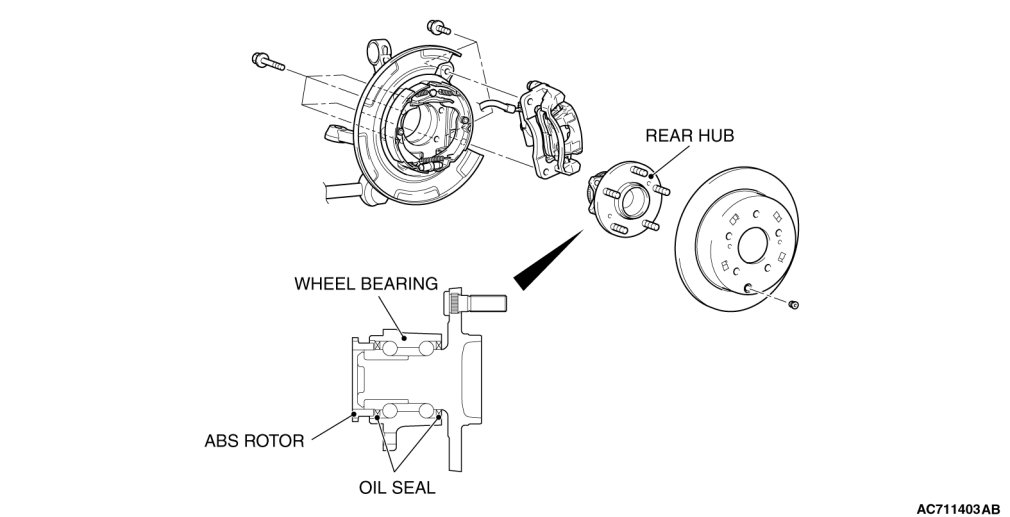 REAR HUB

WHEEL BEARING

ABS ROTOR

OIL SEAL

AC711403AB