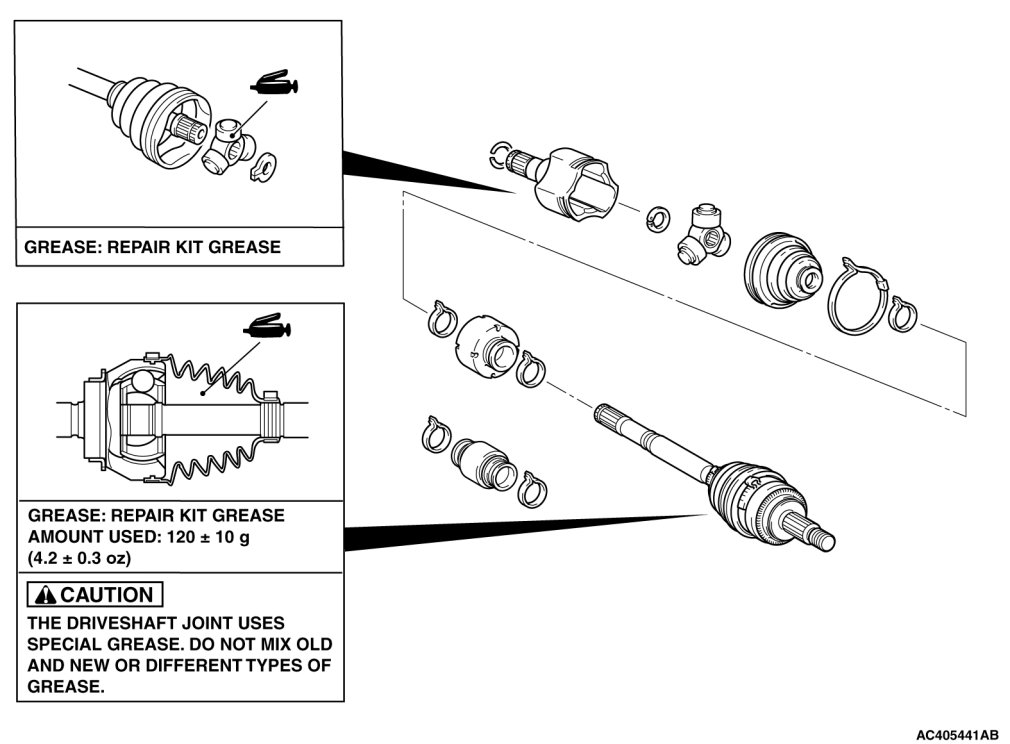 GREASE: REPAIR KIT GREASE

GREASE: REPAIR KIT GREASE
AMOUNT USED: 120 ± 10 g
(4.2 ± 0.3 oz)

CAUTION

THE DRIVESHAFT JOINT USES SPECIAL GREASE. DO NOT MIX OLD AND NEW OR DIFFERENT TYPES OF GREASE.

AC405441AB