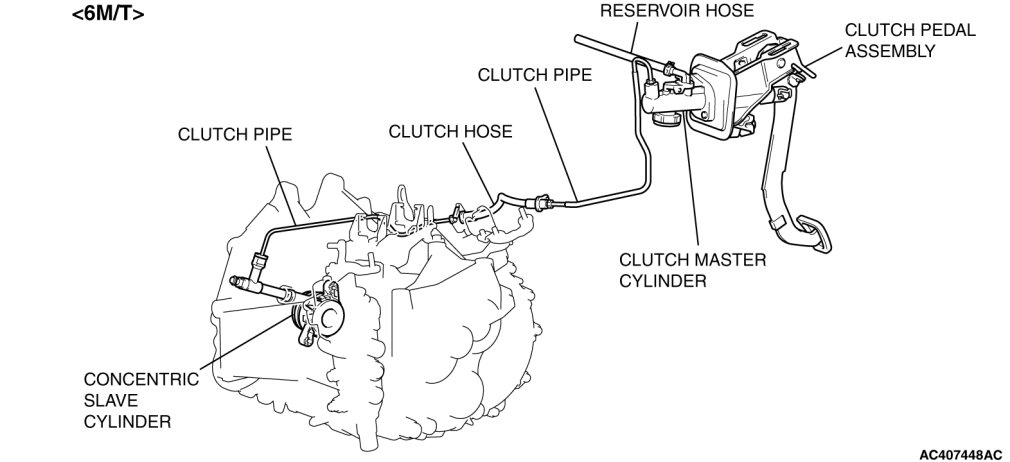 <6M/T>

RESERVOIR HOSE

CLUTCH PEDAL ASSEMBLY

CLUTCH PIPE

CLUTCH PIPE

CLUTCH HOSE

CLUTCH MASTER CYLINDER

CONCENTRIC SLAVE CYLINDER

AC407448AC