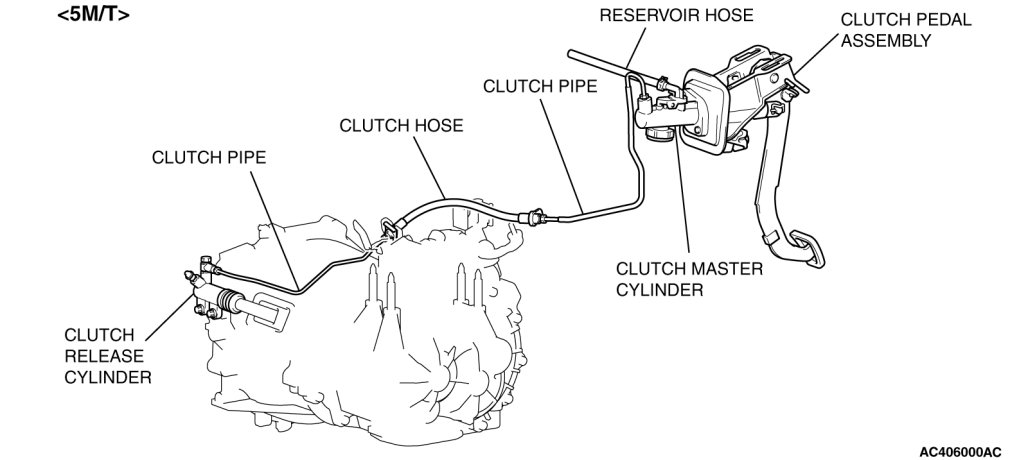 <5M/T>

RESERVOIR HOSE

CLUTCH PEDAL ASSEMBLY

CLUTCH PIPE

CLUTCH HOSE

CLUTCH PIPE

CLUTCH MASTER CYLINDER

CLUTCH RELEASE CYLINDER

AC406000AC