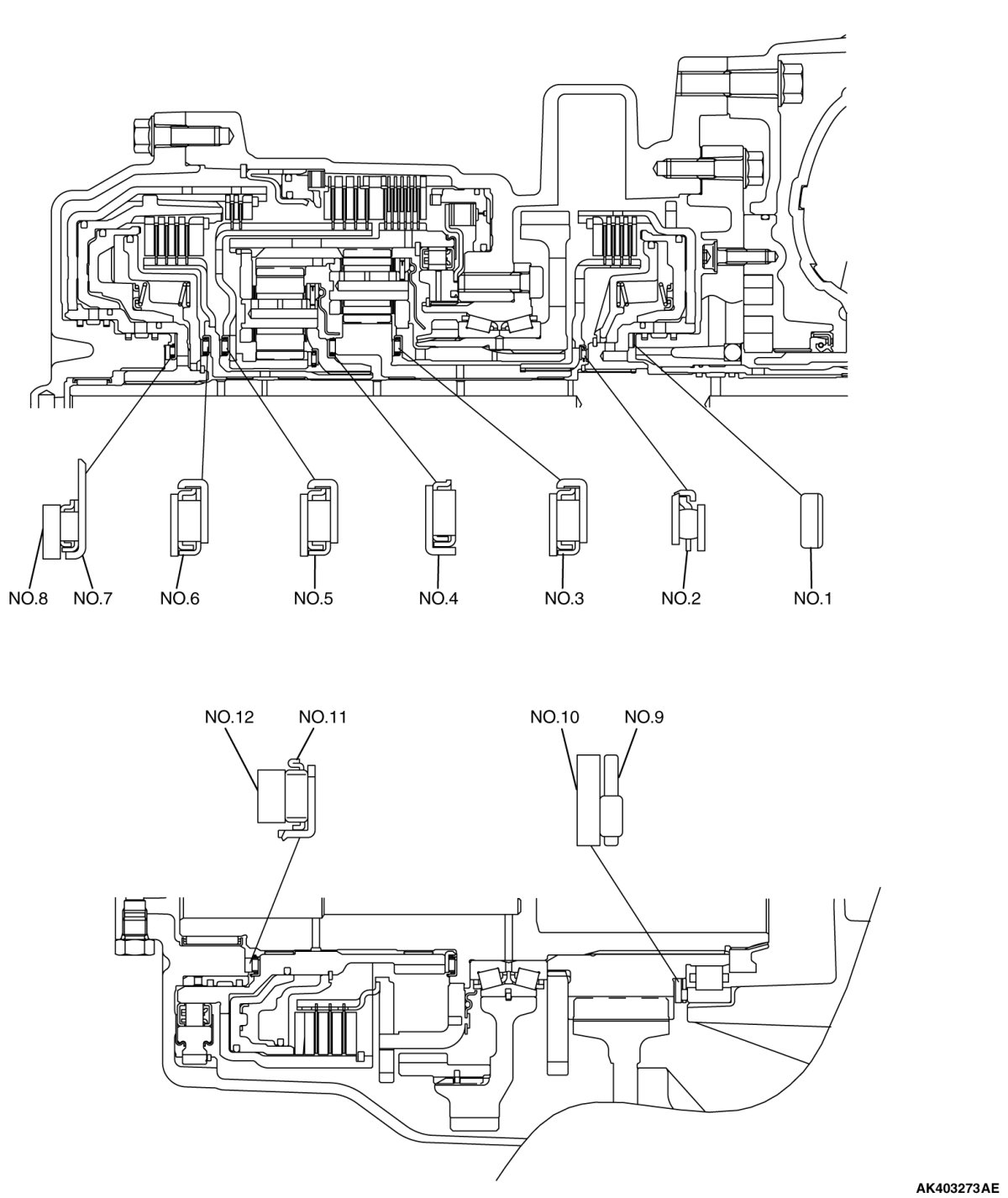 NO.8 NO.7 NO.6 NO.5 NO.4 NO.3 NO.2 NO.1

NO.12 NO.11 NO.10 NO.9

AK403273AE