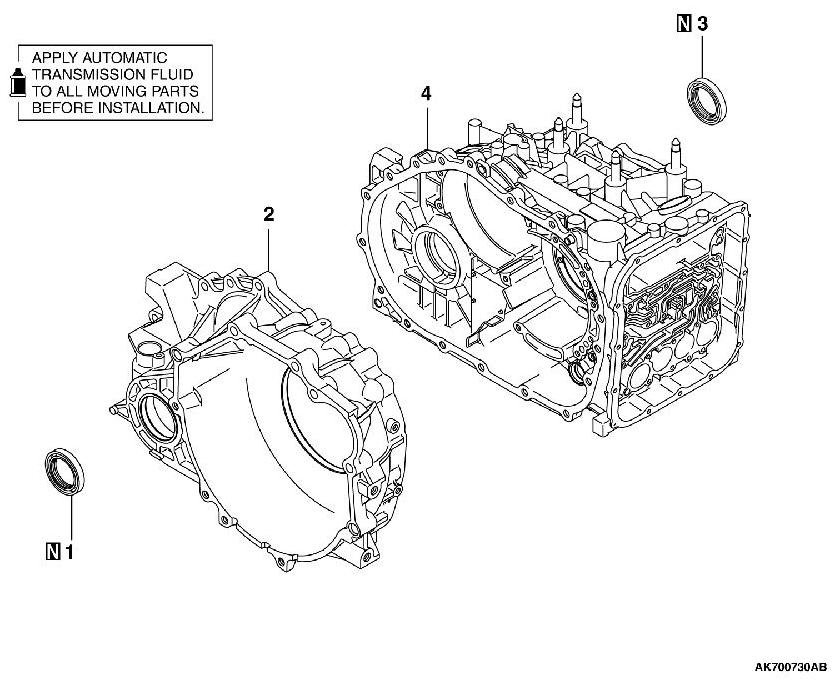 APPLY AUTOMATIC TRANSMISSION FLUID TO ALL MOVING PARTS BEFORE INSTALLATION.

N 3

4

2

N 1

AK700730AB