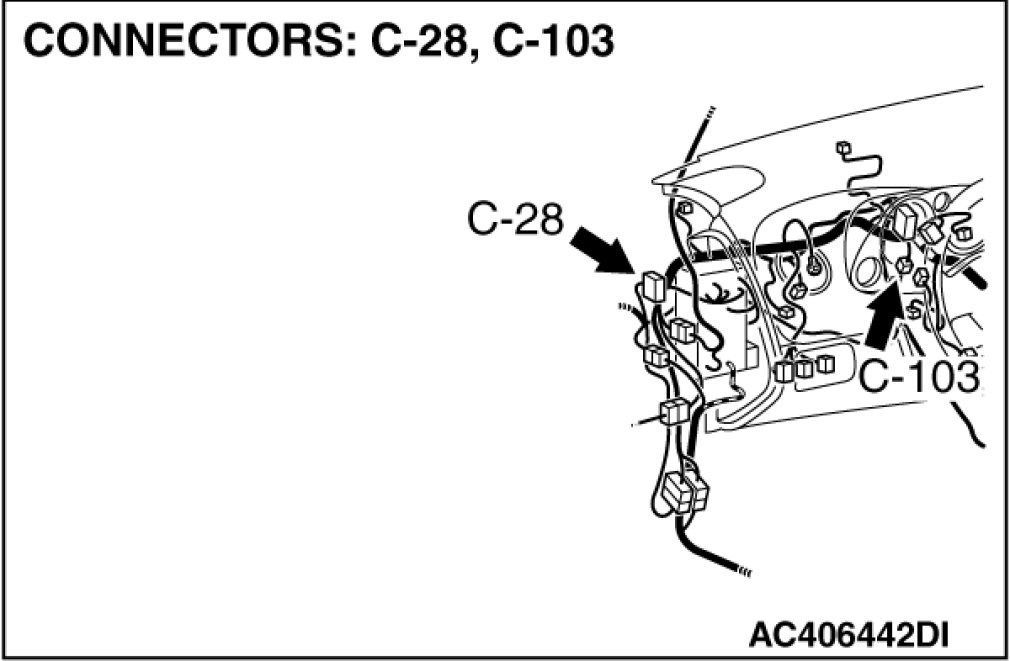 CONNECTORS: C-28, C-103

C-28

C-103

AC406442DI