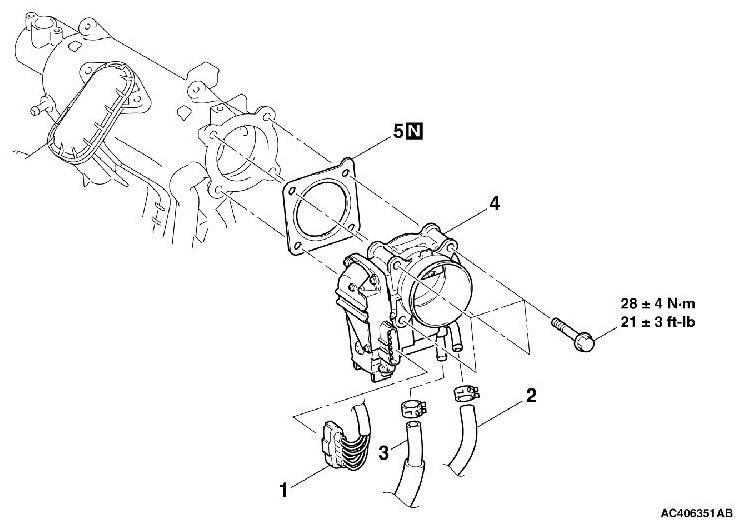 5 N

4

28 ± 4 N·m
21 ± 3 ft-lb

2

3

1

AC406351AB