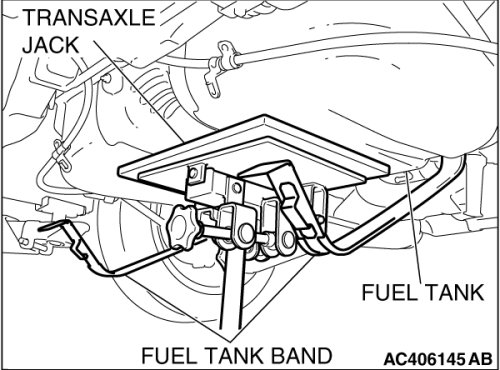 TRANSAXLE JACK

FUEL TANK

FUEL TANK BAND

AC406145 AB