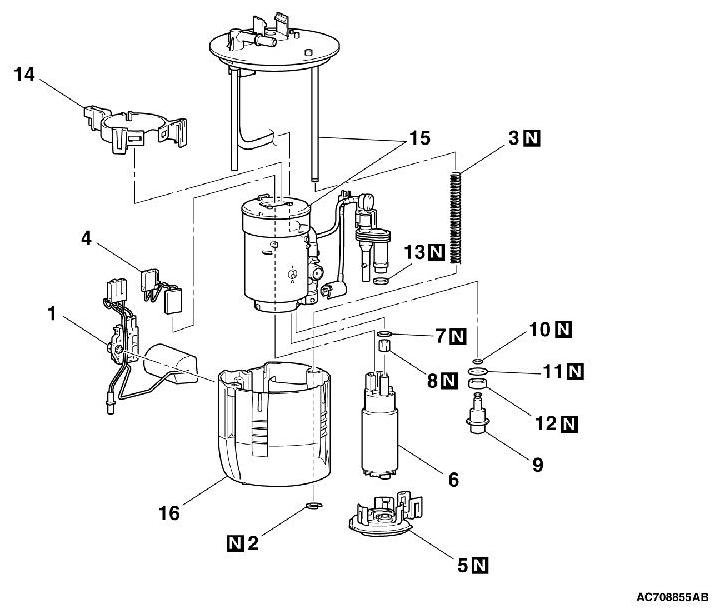 14
15
3 N
4
13 N
1
7 N
10 N
8 N
11 N
12 N
9
6
16
N 2
5 N
AC708855AB