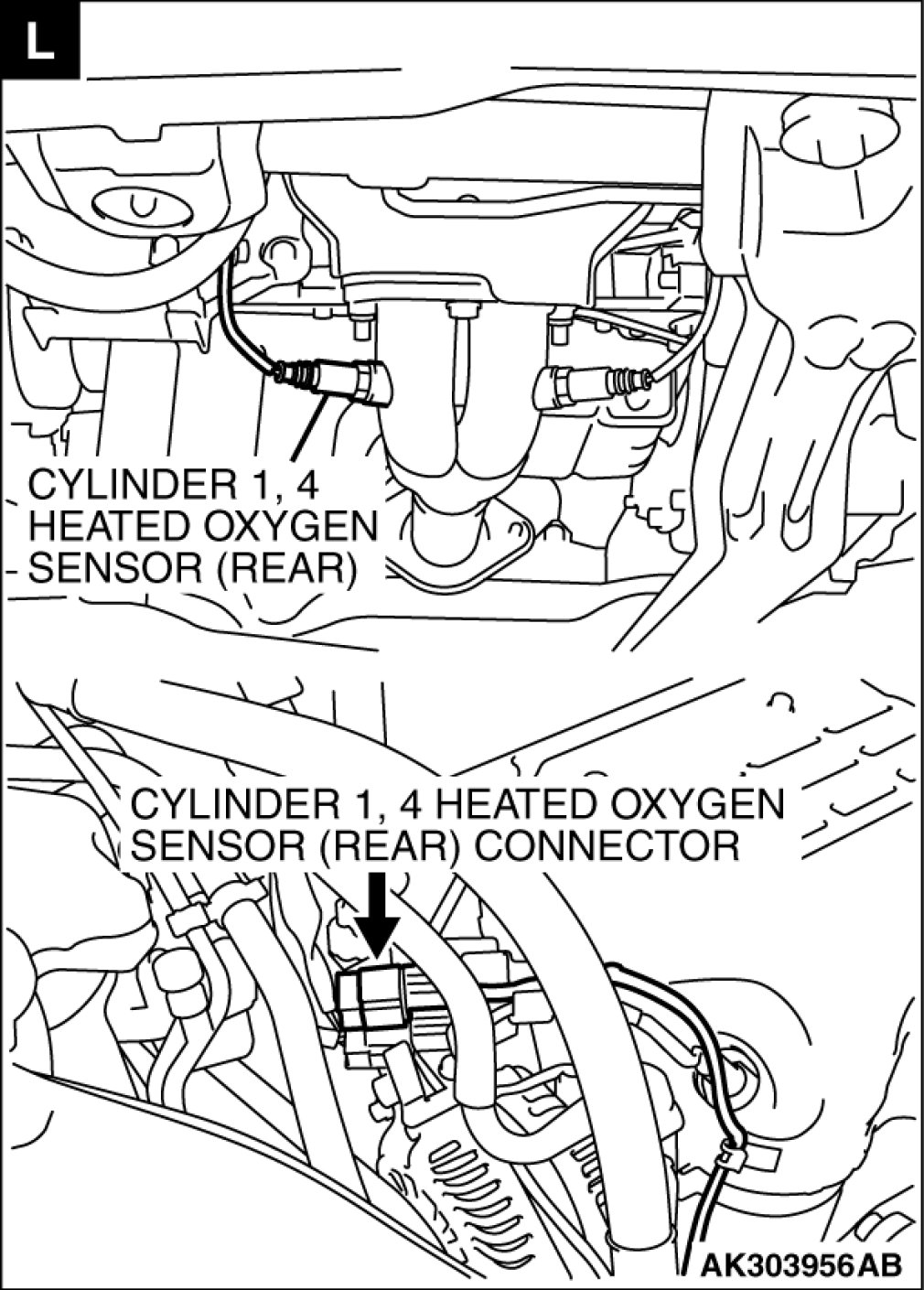 L

CYLINDER 1, 4 HEATED OXYGEN SENSOR (REAR)

CYLINDER 1, 4 HEATED OXYGEN SENSOR (REAR) CONNECTOR

AK303956AB