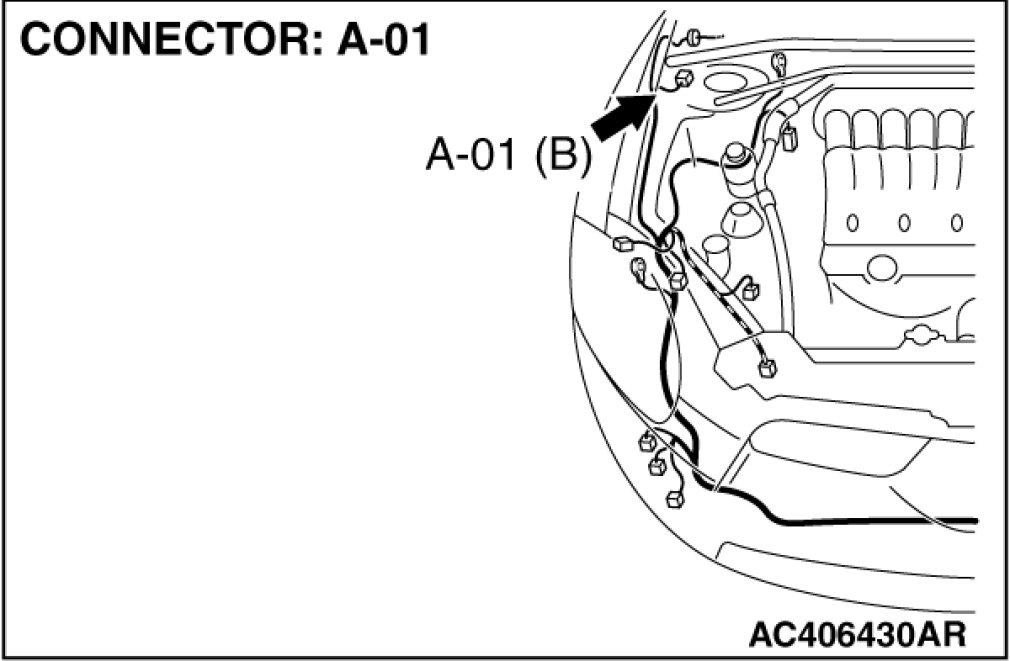 CONNECTOR: A-01

A-01 (B)

AC406430AR