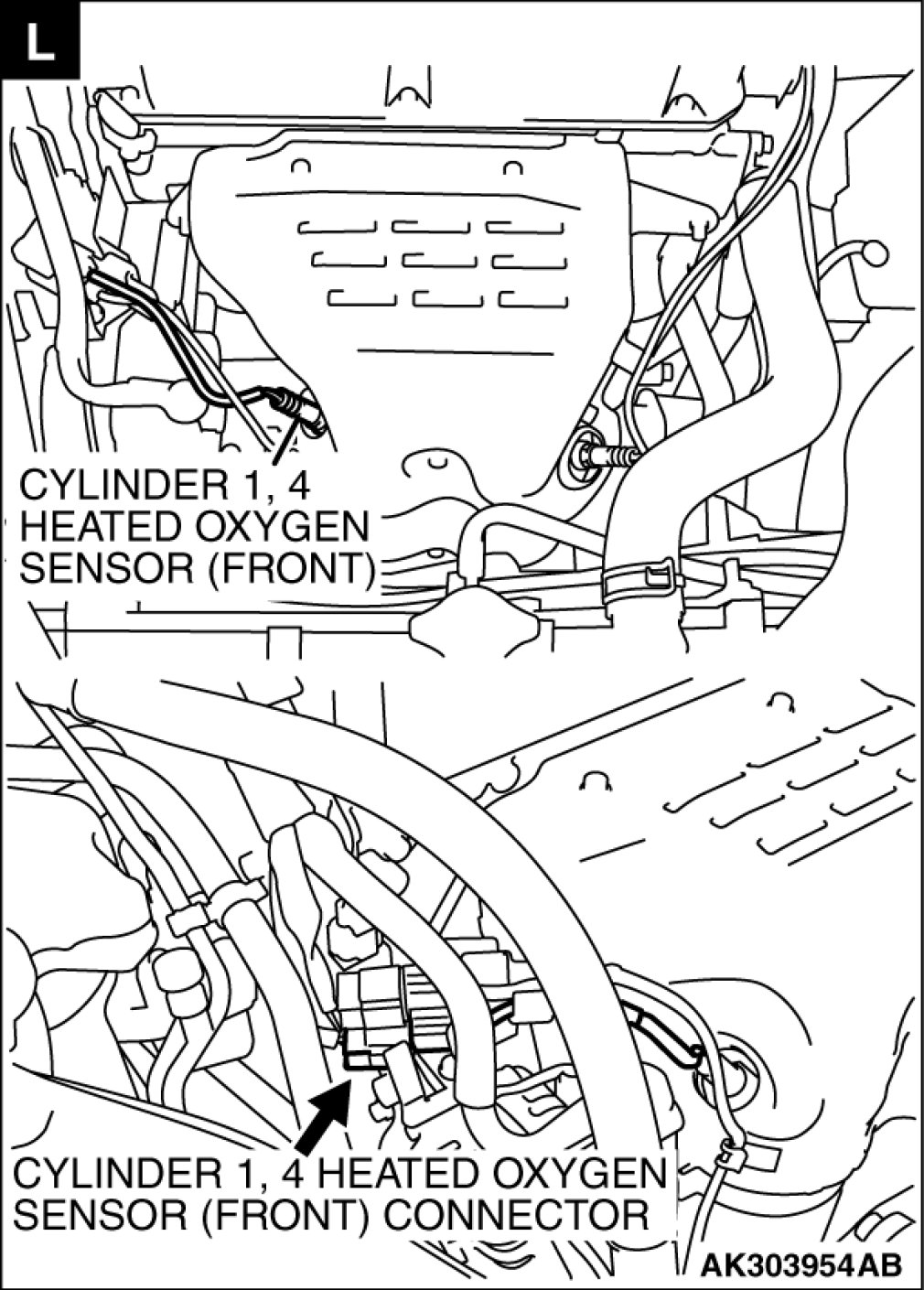 L

CYLINDER 1, 4 HEATED OXYGEN SENSOR (FRONT)

CYLINDER 1, 4 HEATED OXYGEN SENSOR (FRONT) CONNECTOR

AK303954AB