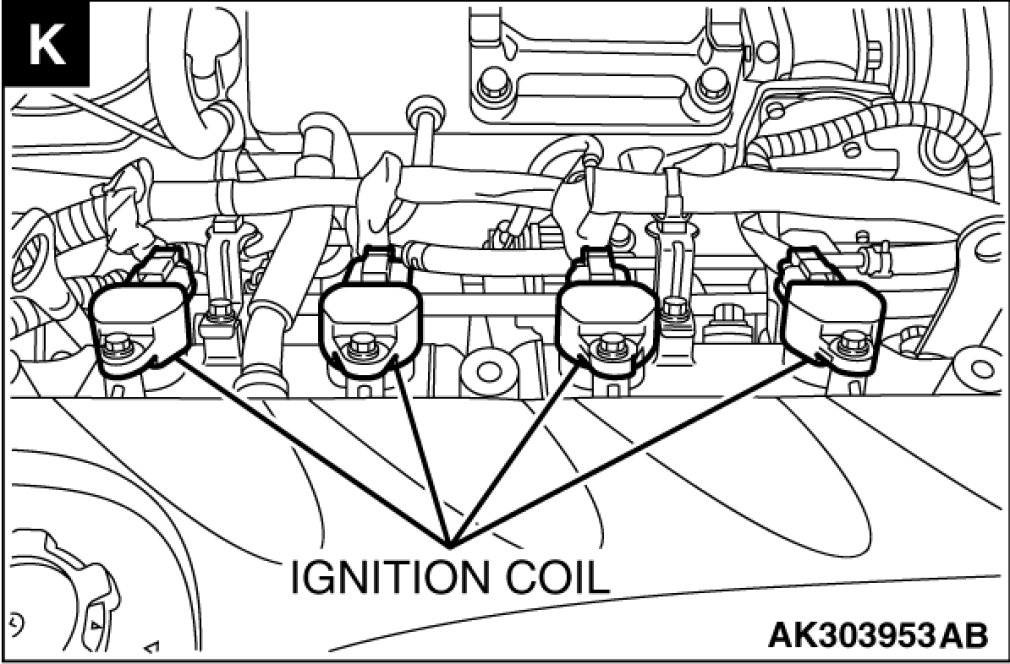 K

IGNITION COIL

AK303953AB