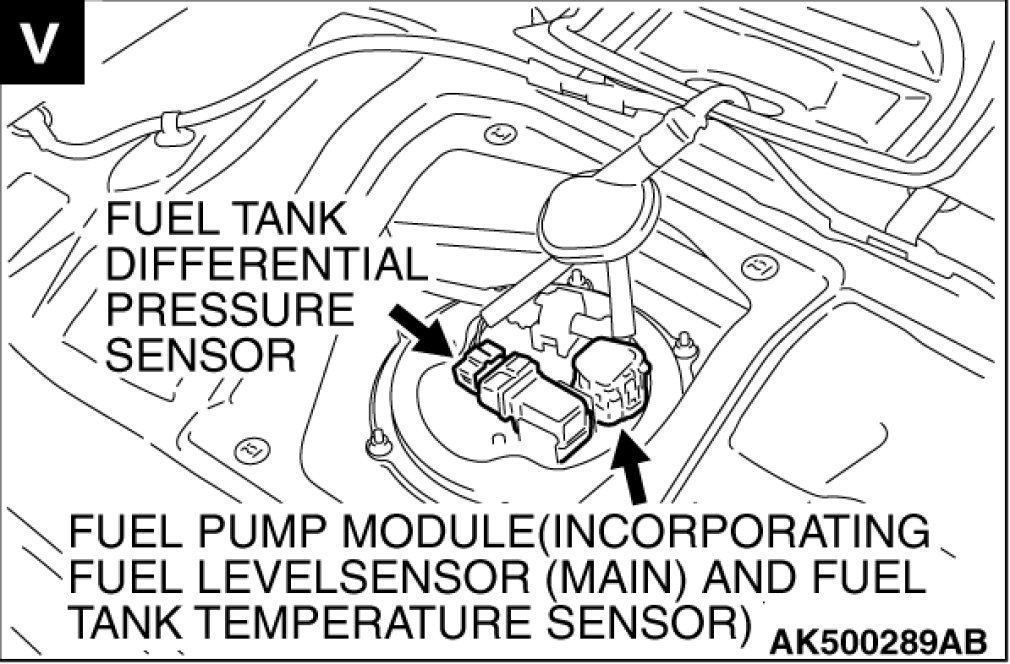 V

FUEL TANK DIFFERENTIAL PRESSURE SENSOR

FUEL PUMP MODULE(INCORPORATING FUEL LEVELSENSOR (MAIN) AND FUEL TANK TEMPERATURE SENSOR)

AK500289AB