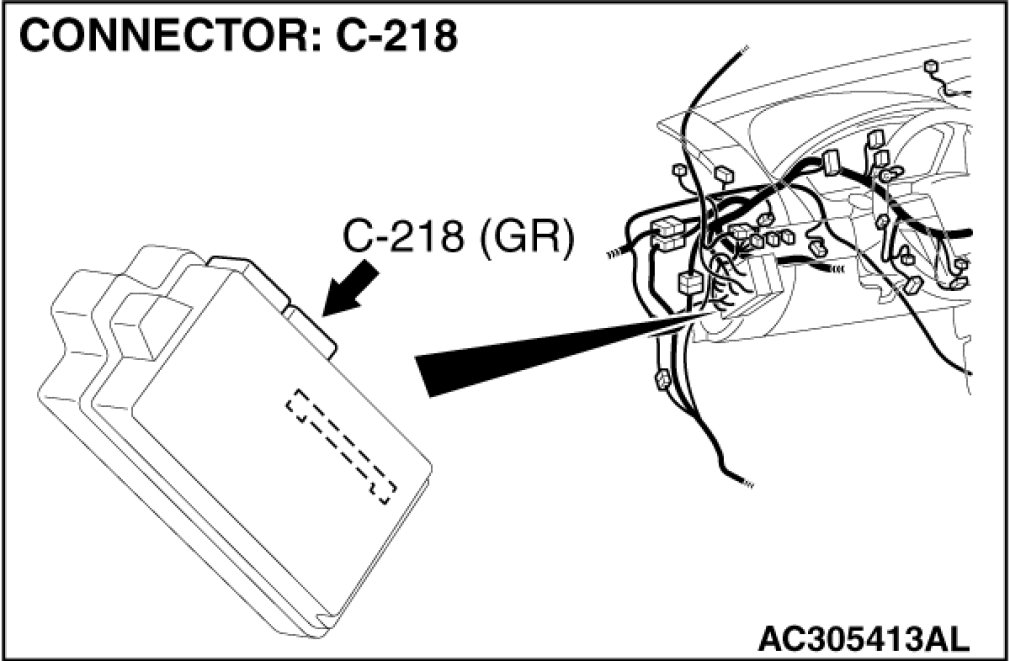 CONNECTOR: C-218

C-218 (GR)

AC305413AL