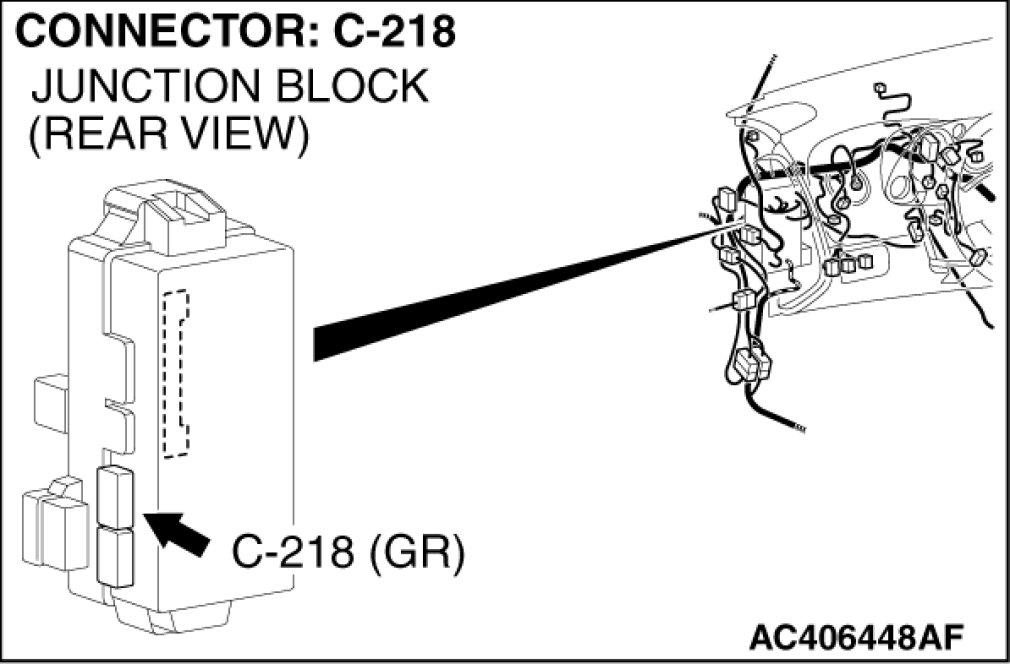 CONNECTOR: C-218
JUNCTION BLOCK
(REAR VIEW)

C-218 (GR)

AC406448AF