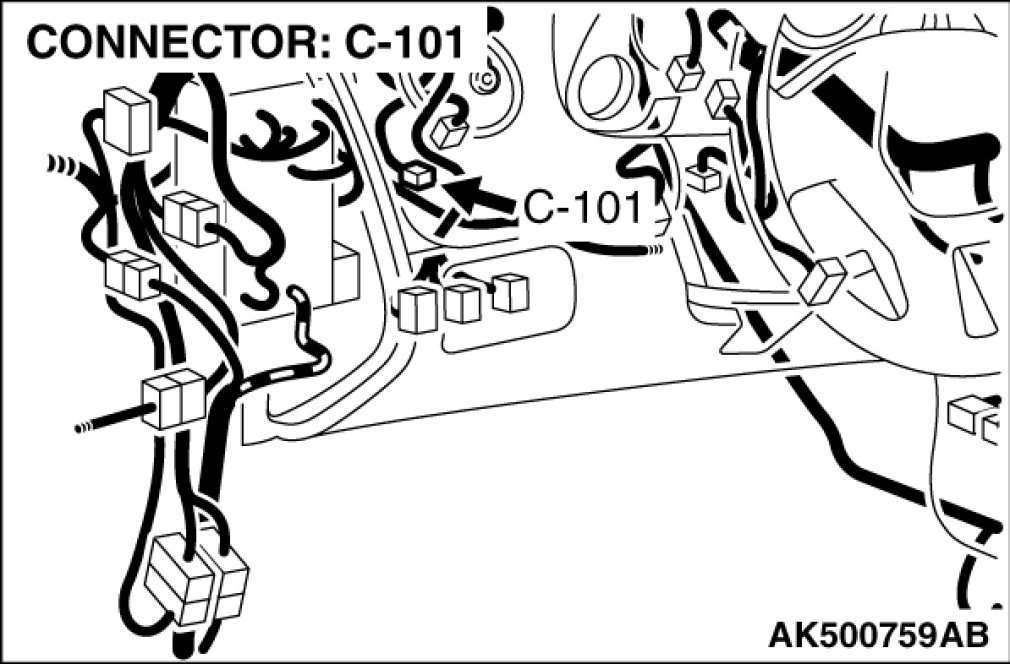 CONNECTOR: C-101

C-101

AK500759AB