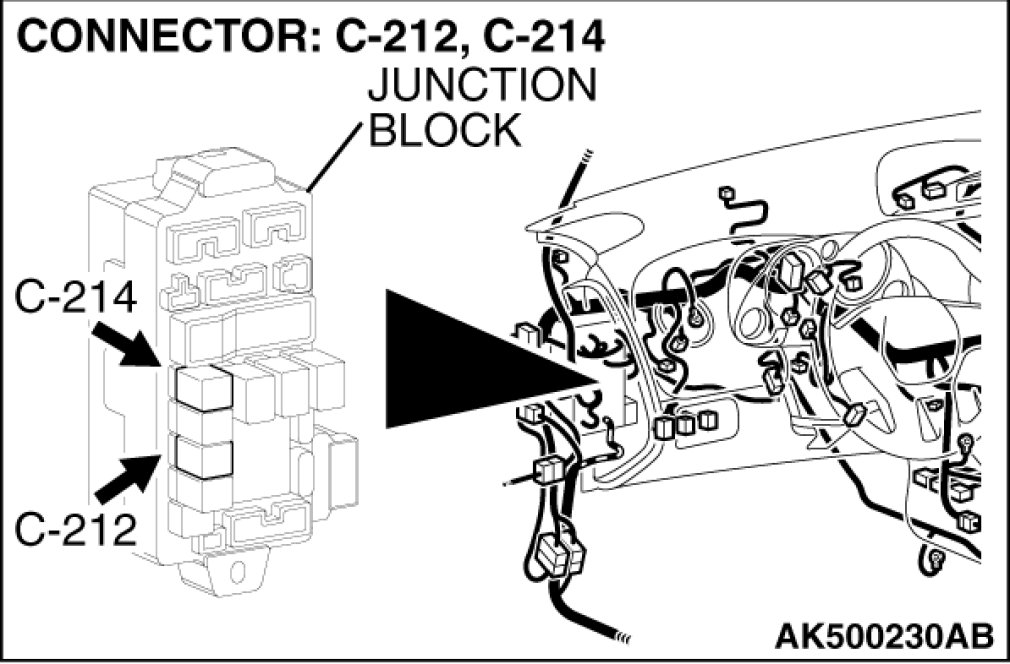 CONNECTOR: C-212, C-214

JUNCTION BLOCK

C-214

C-212

AK500230AB