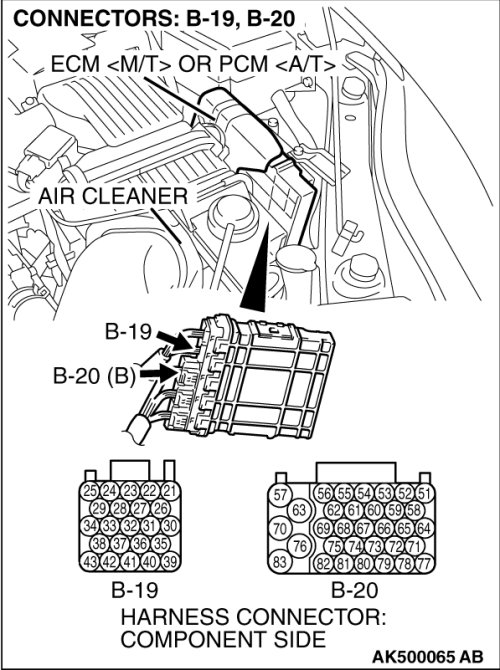 CONNECTORS: B-19, B-20

ECM <M/T> OR PCM <A/T>

AIR CLEANER

B-19

B-20 (B)

25 24 23 22 21
29 28 27 26
34 33 32 31 30
38 37 36 35
43 42 41 40 39

57 56 55 54 53 52 51
63 62 61 60 59 58
70 69 68 67 66 65 64
76 75 74 73 72 71
83 82 81 80 79 78 77

B-19

B-20

HARNESS CONNECTOR:
COMPONENT SIDE

AK500065 AB