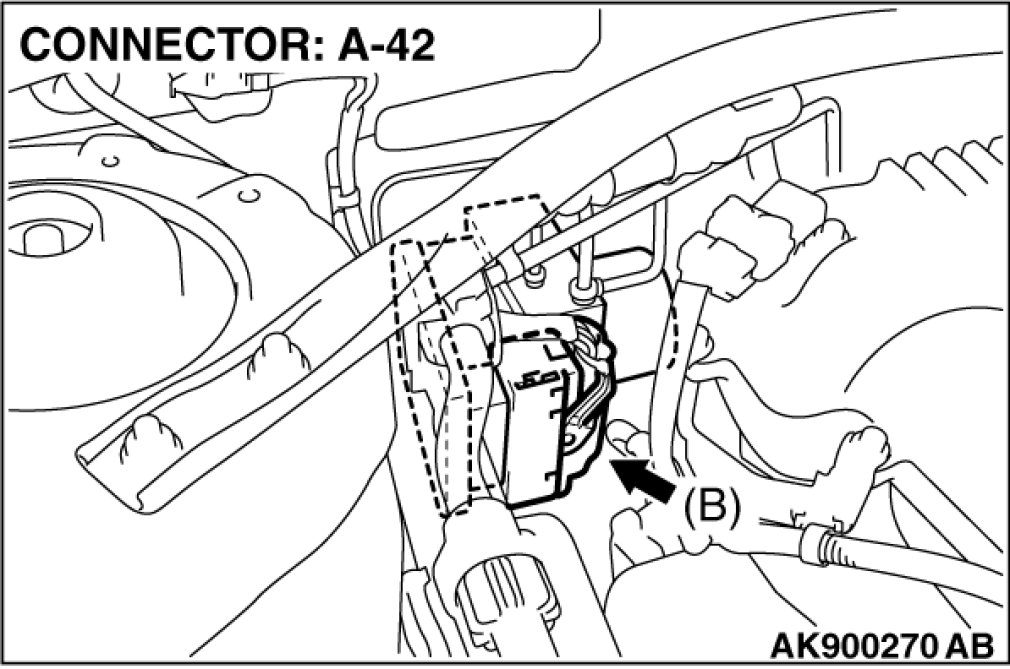 CONNECTOR: A-42

(B)

AK900270 AB