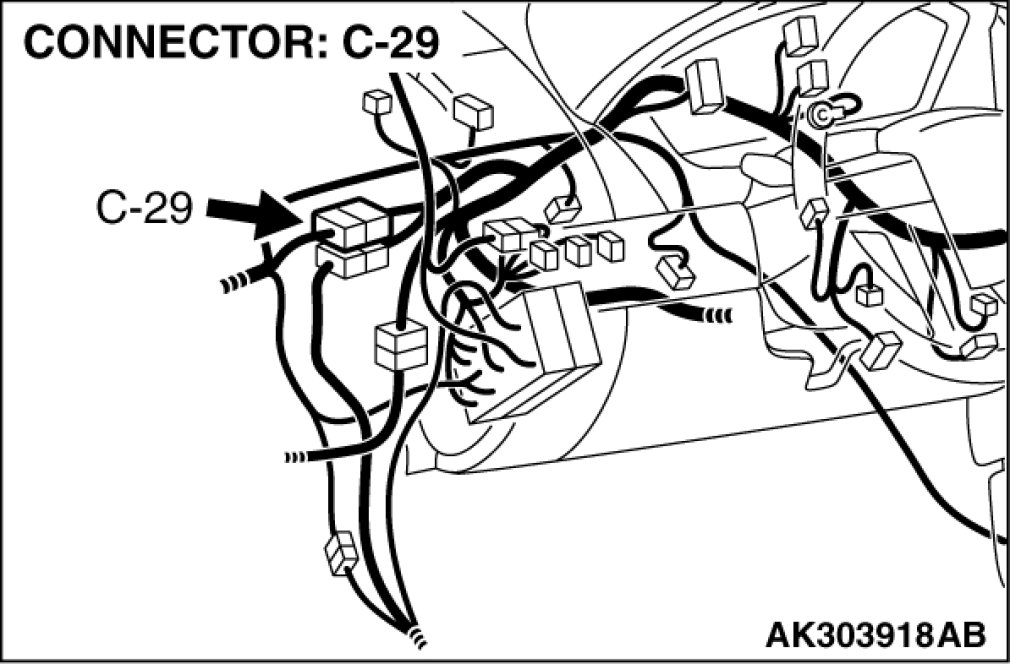 CONNECTOR: C-29

C-29

AK303918AB