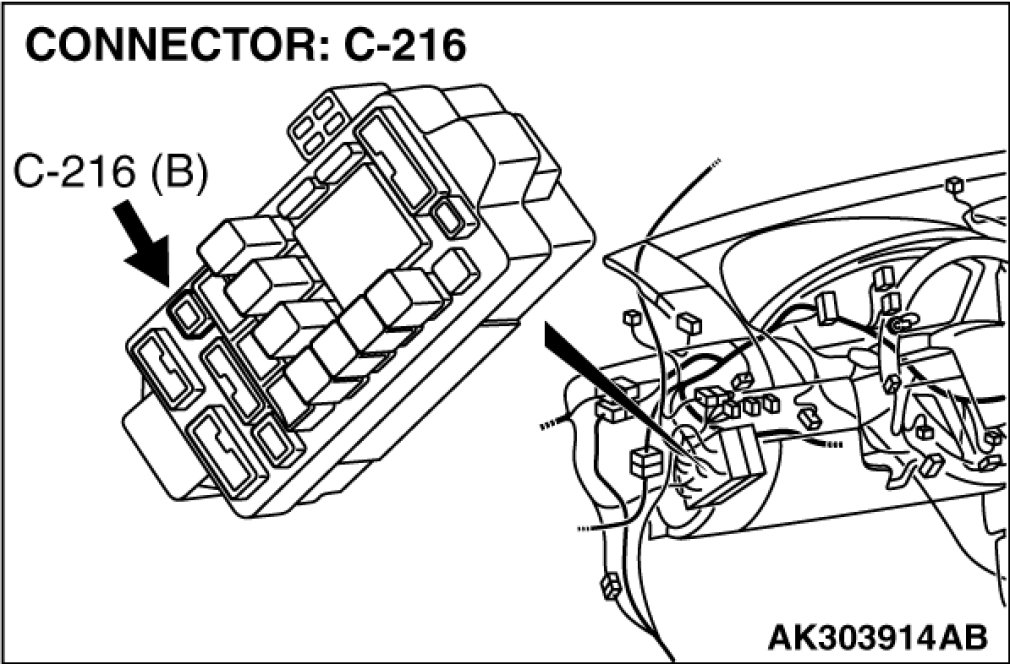 CONNECTOR: C-216

C-216 (B)

AK303914AB