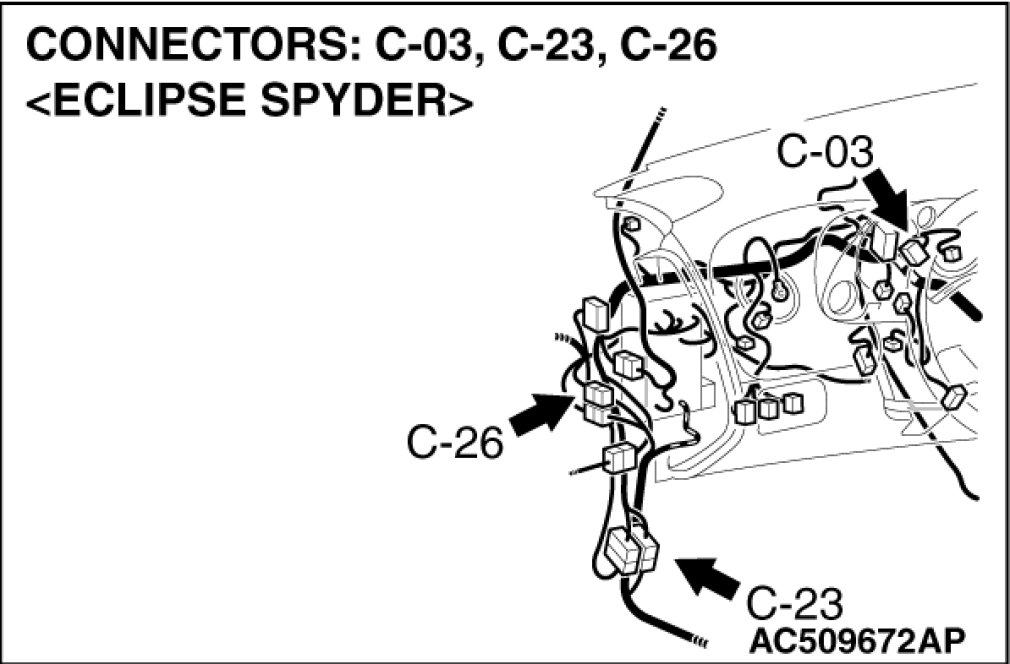 CONNECTORS: C-03, C-23, C-26
<ECLIPSE SPYDER>

C-03

C-26

C-23

AC509672AP