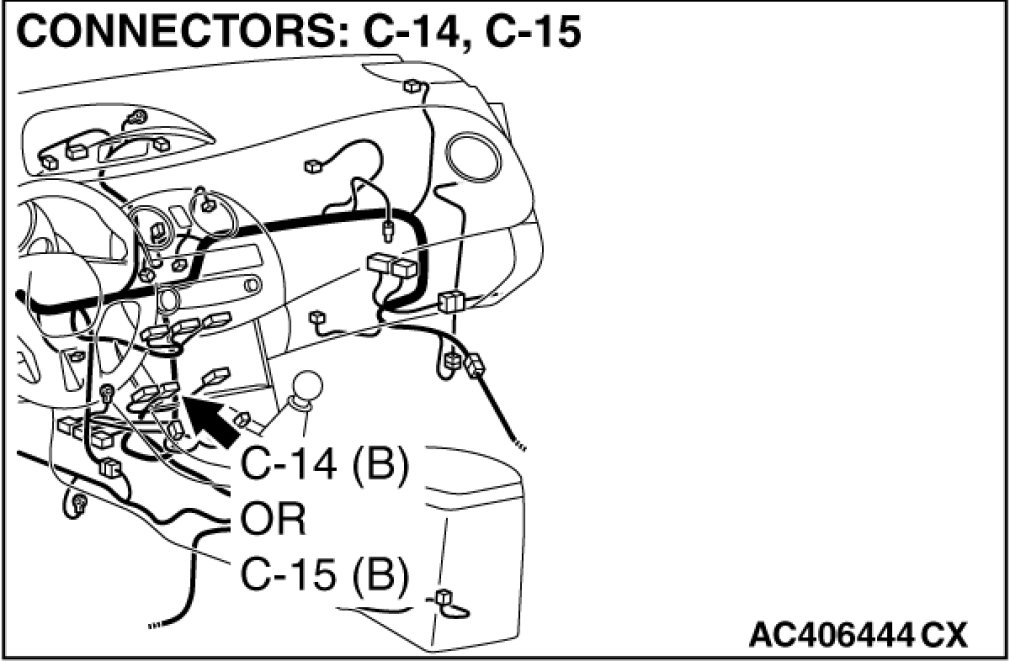 CONNECTORS: C-14, C-15

C-14 (B)
OR
C-15 (B)

AC406444 CX